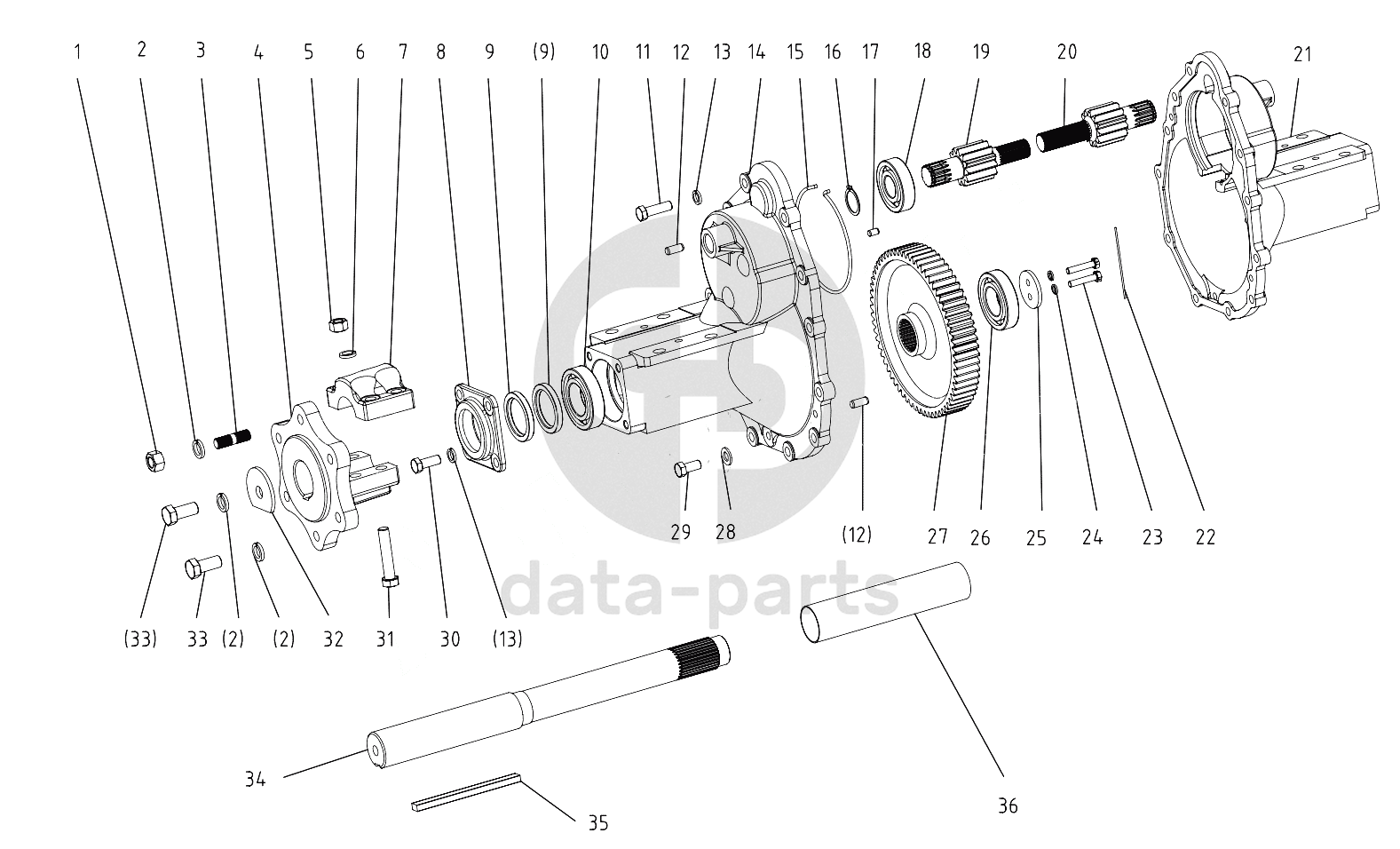 1 2 3 4 5 6 7 8 9 (9) 10 11 12 13 14 15 16 17 18 19 20 21

29 28 (12) 27 26 25 24 23 22

(33) 33 (2) (2) 32 31 30 (13)

data-parts

34

35

36