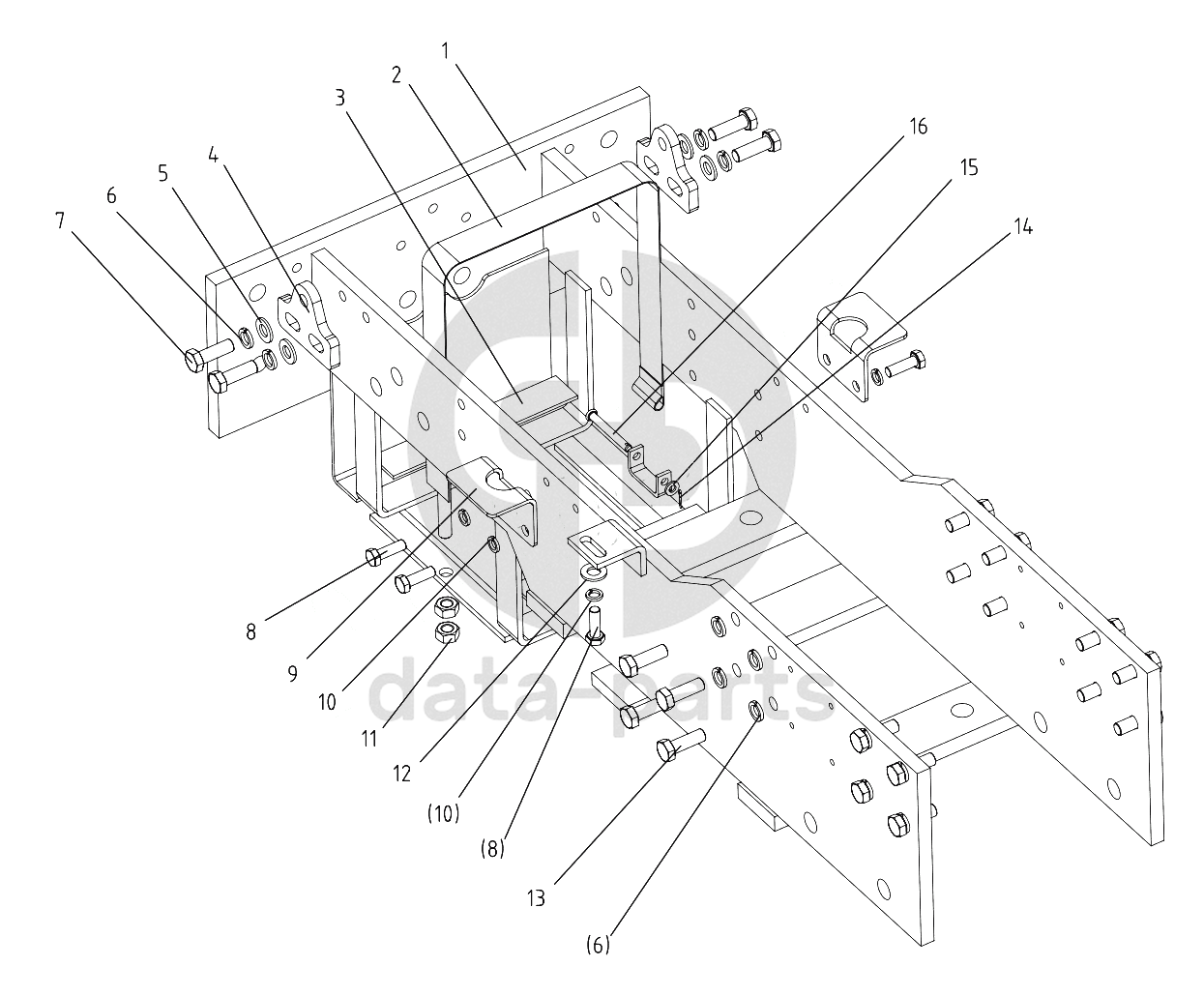 1
2
3
16
15
14
4
5
6
7
8
9
10
11
12
(10)
(8)
13
(6)
data-parts