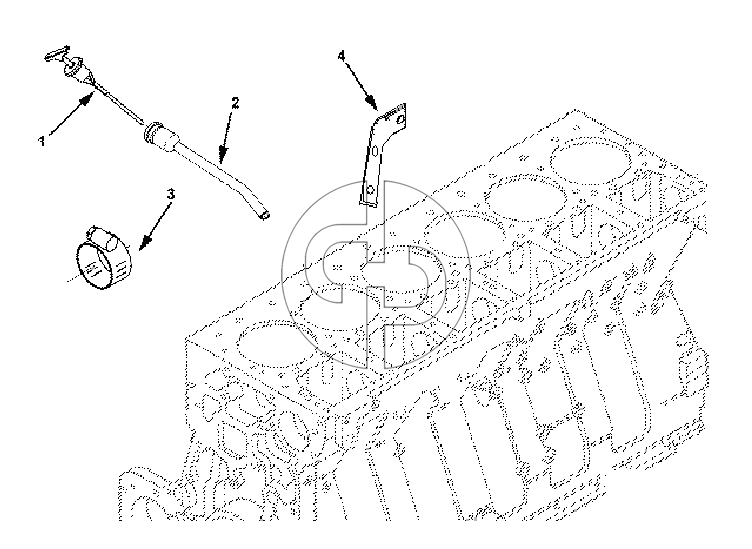 1
2
3
4