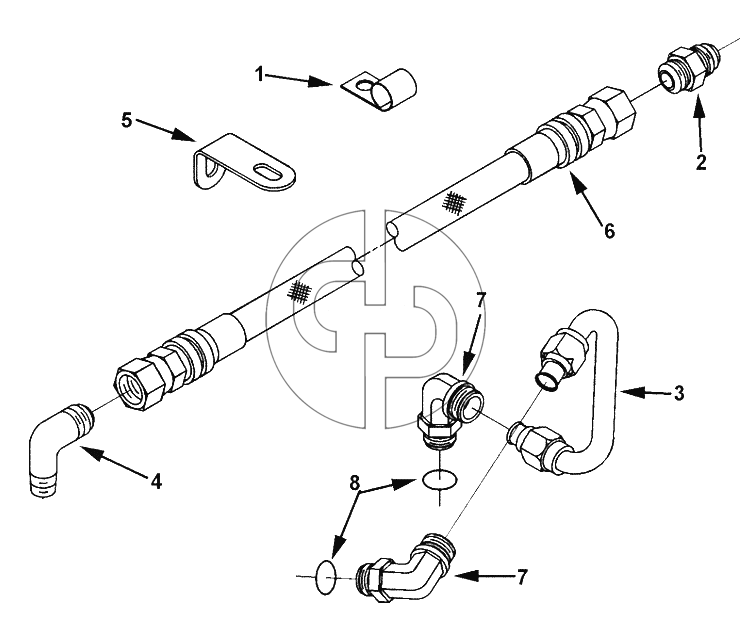 1
5
2
6
7
3
4
8
7