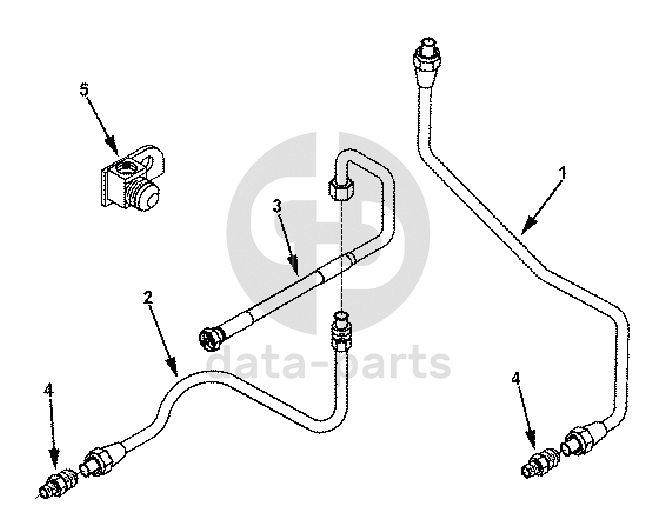 5

1

3

2

data-parts

4

4