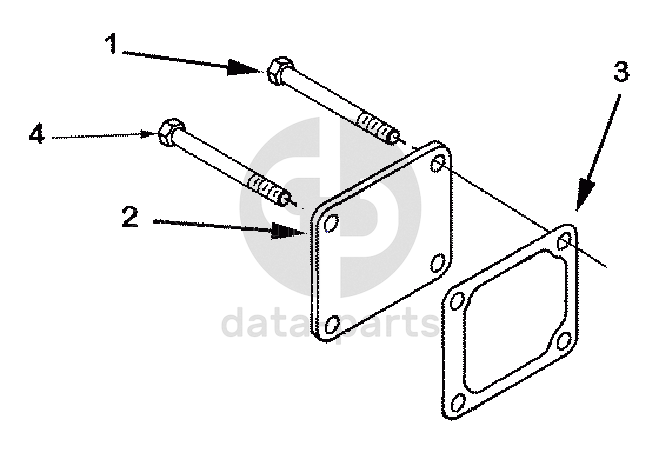 1
3
4
2
data-parts