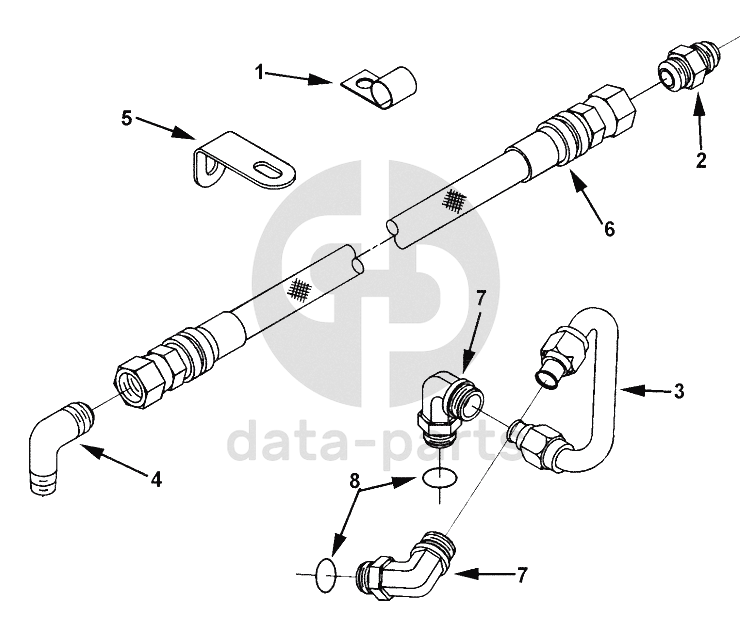 1
5
2
6
7
3
data-parts
4
8
7