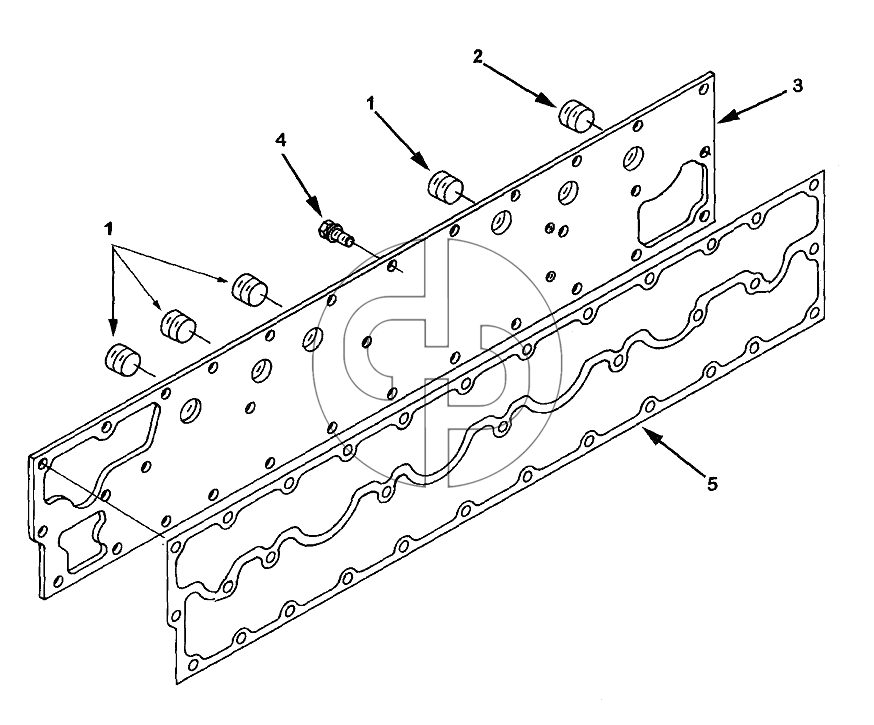 2
3
1
4
1
5