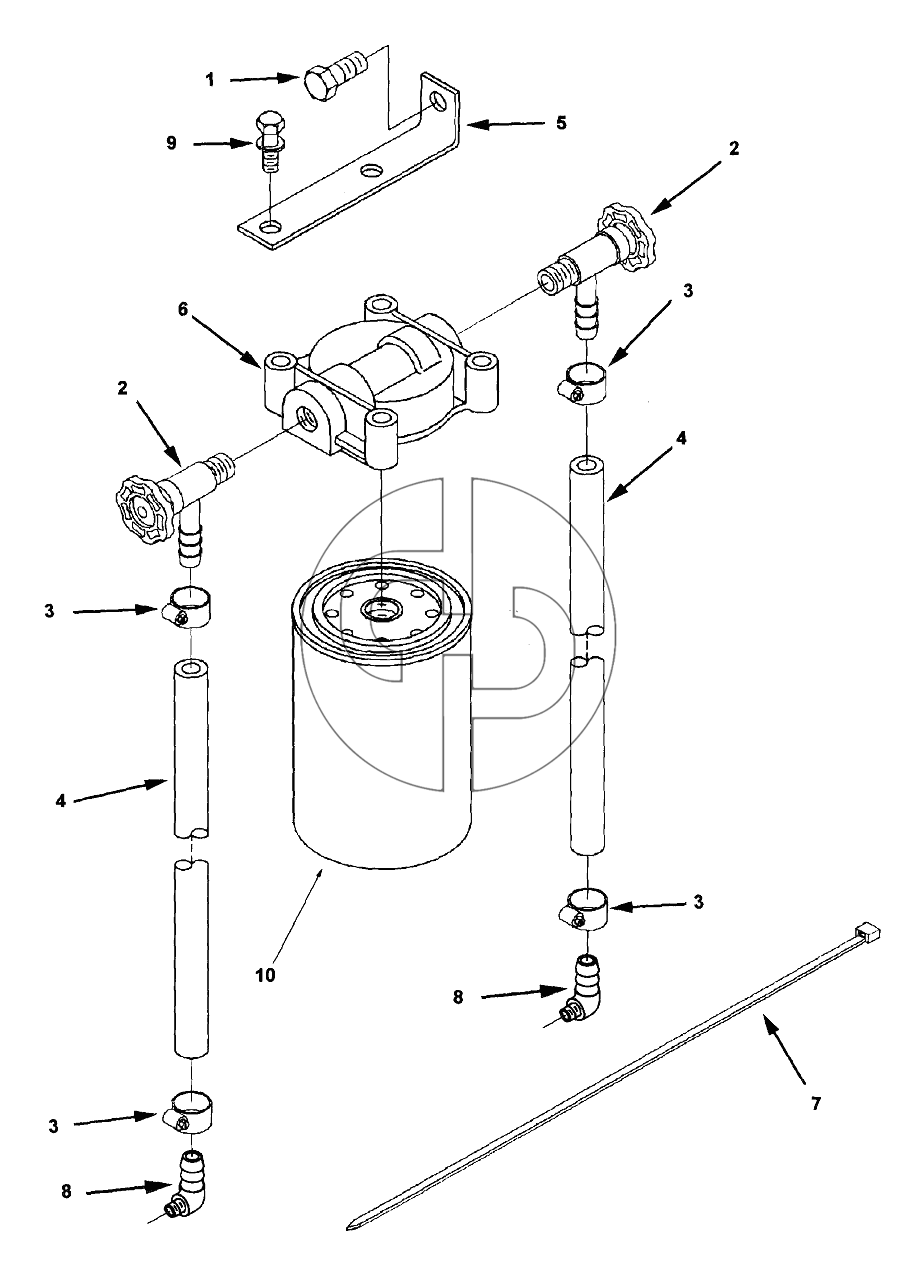 1
9
5
2
6
3
2
4
3
4
10
3
8
7
3
8