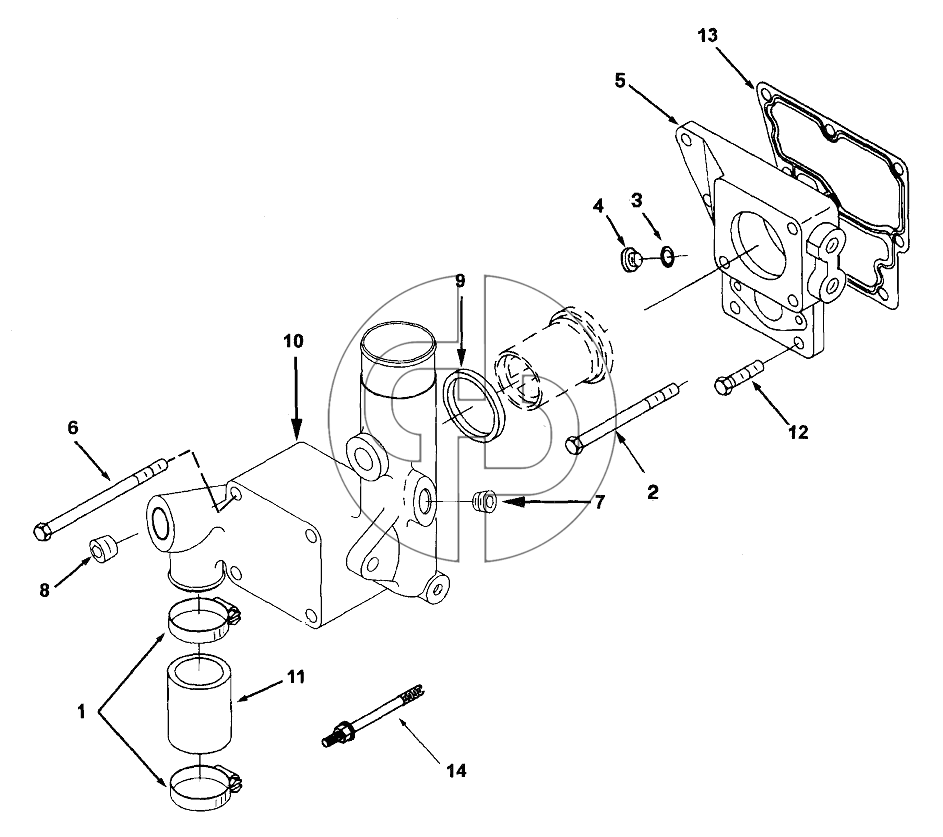 13
5
4
3
9
10
6
12
2
7
8
11
1
14