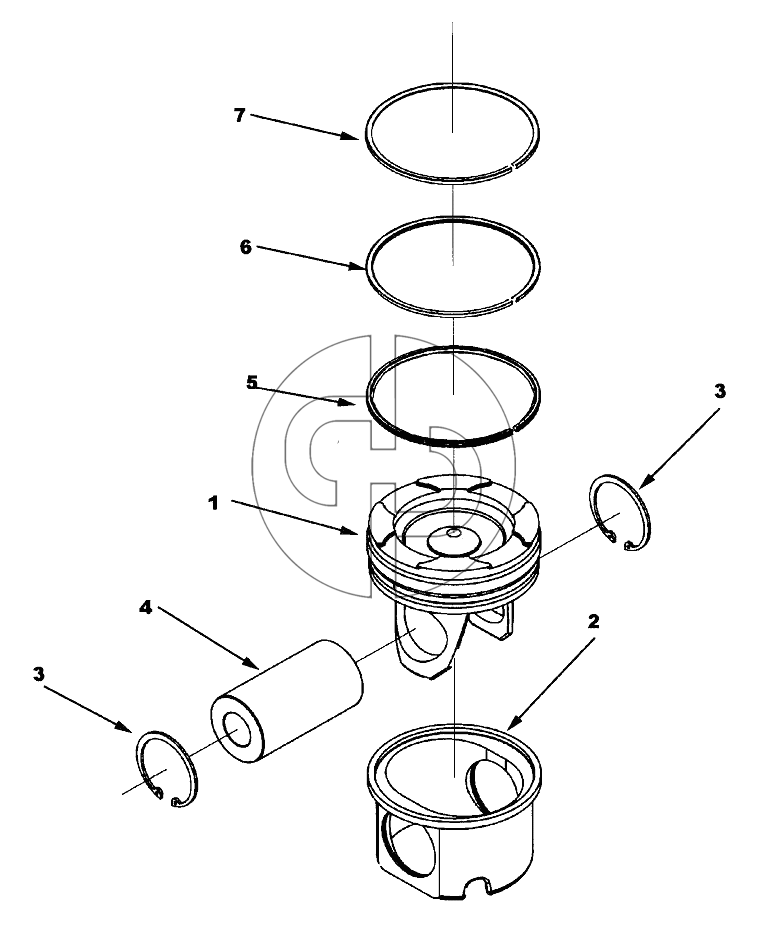 7
6
5
3
1
4
2
3