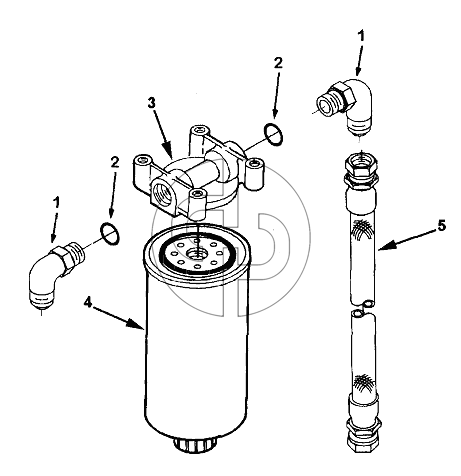 1
2
3
2
1
5
4