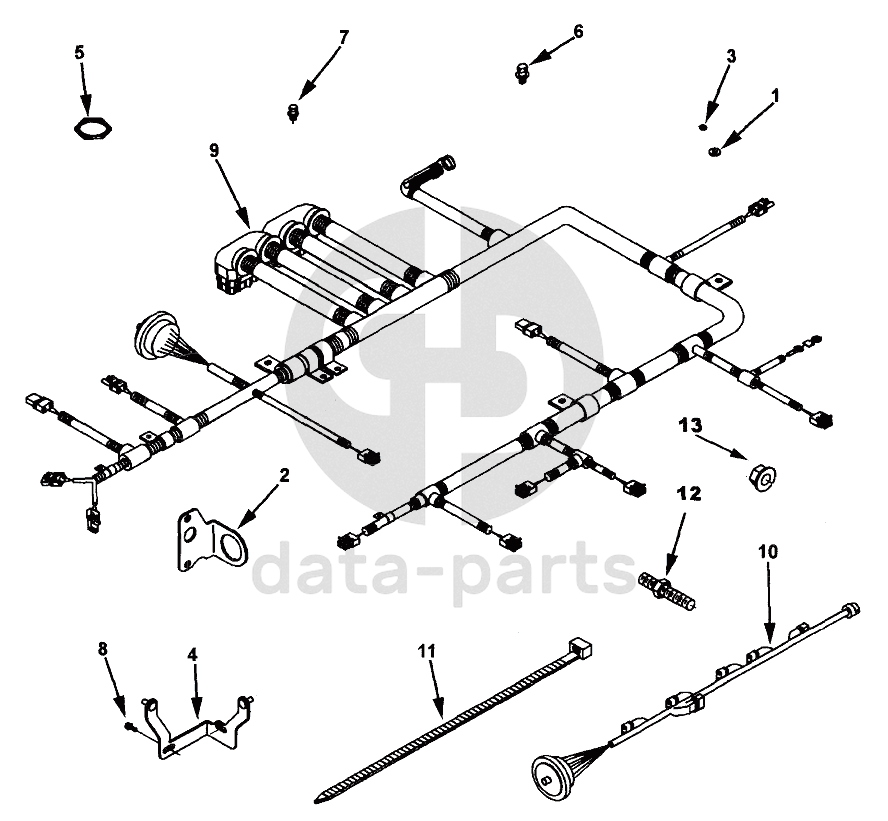 5
7
6
3
1
9
13
2
12
10
data-parts
8
4
11