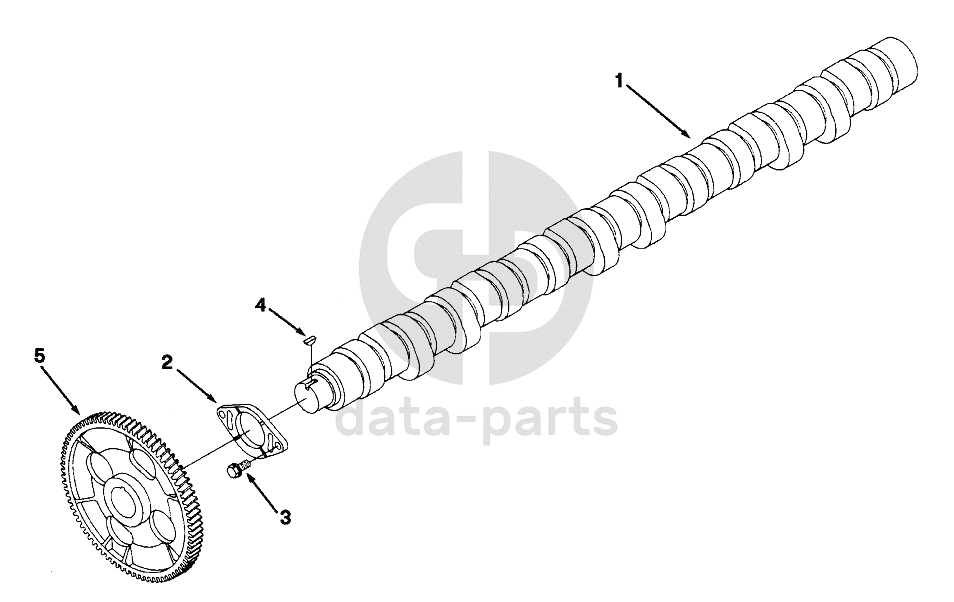 1
4
5
2
3
data-parts