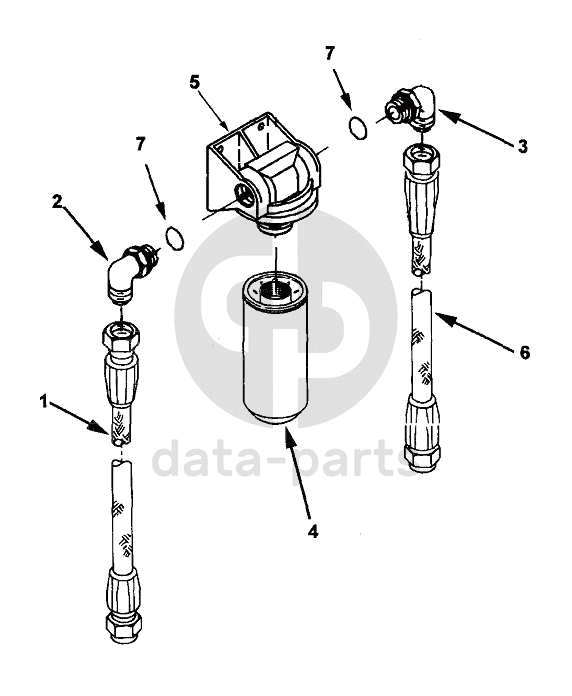 7
5
3
7
2
6
1
data-parts
4