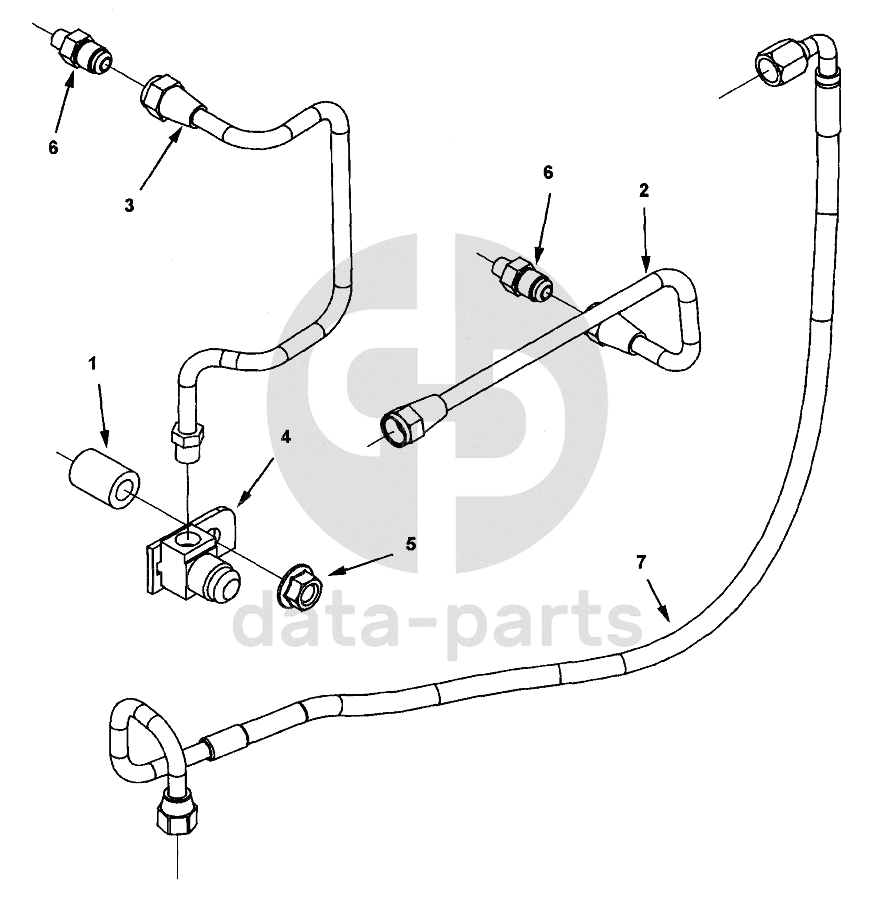 6

3

6

2

1

4

5

7

data-parts