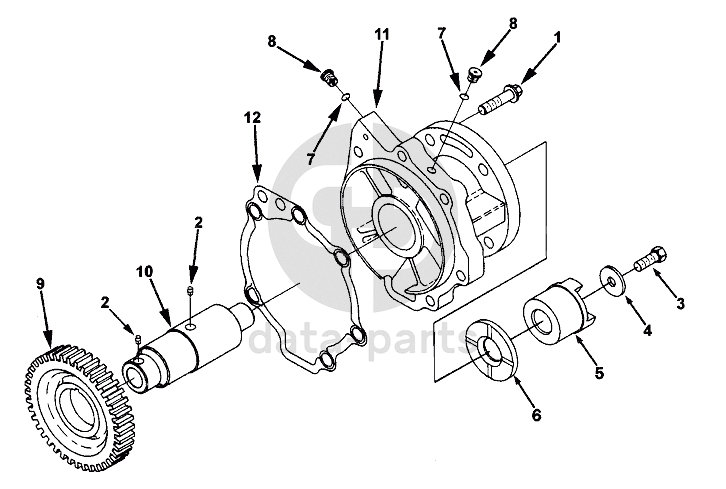 8
11
7
8
1
12
7
2
10
9
2
3
4
5
6
data parts