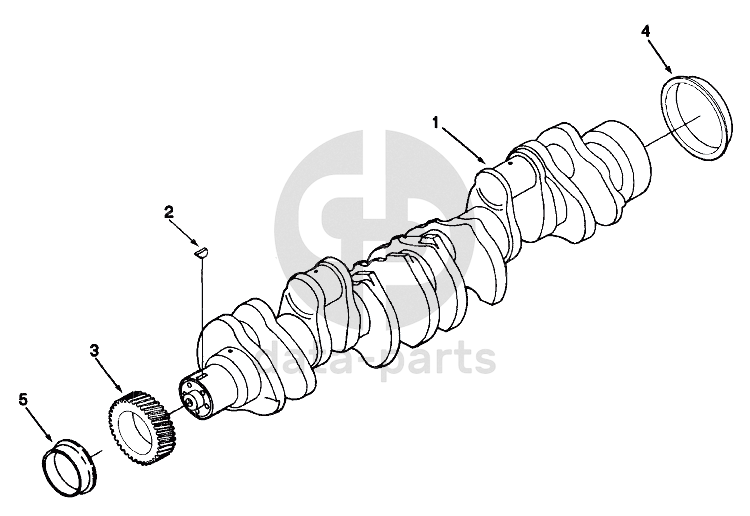 4
1
2
3
5
data-parts