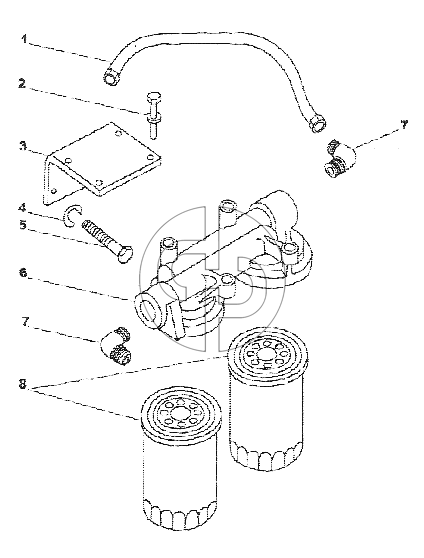 1
2
7
3
4
5
6
7
8