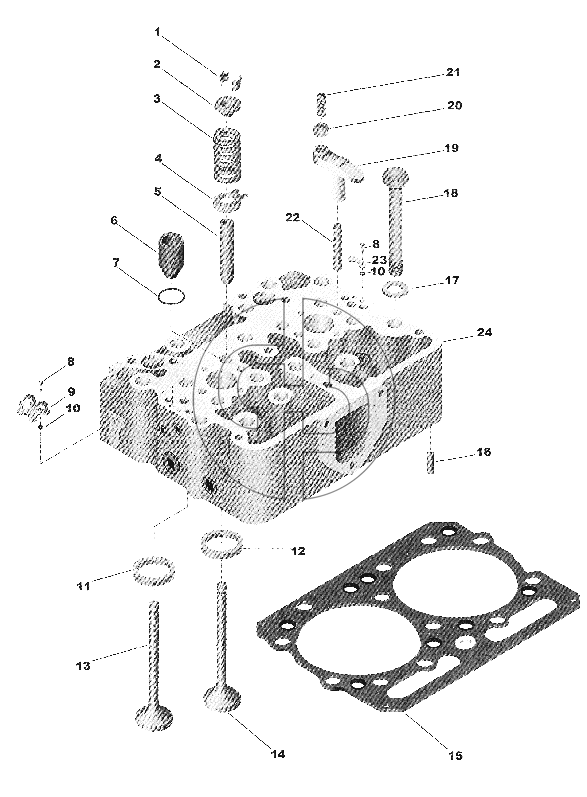 1
2
3
4
5
6
7
21
20
19
18
22
8
23
10
17
24
8
9
10
16
12
11
13
14
15