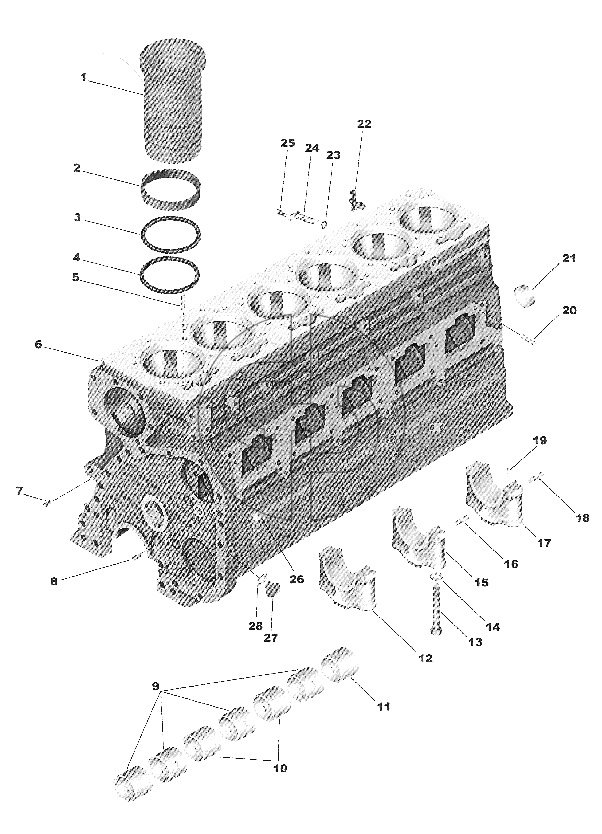 1
2
3
4
5
6
7
8
25
24
23
22
21
20
19
18
17
16
15
14
13
12
26
28
27
9
11
10