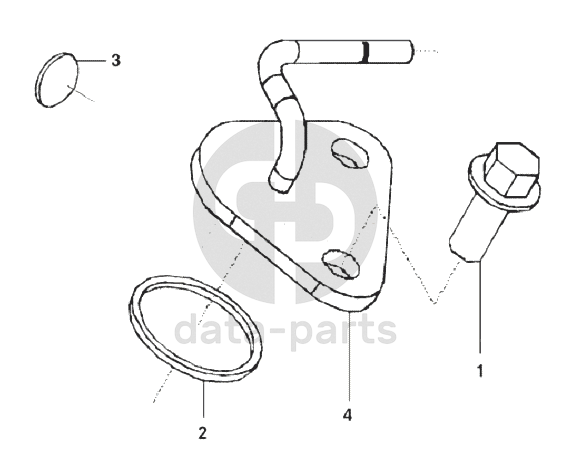 3
data-parts
1
4
2