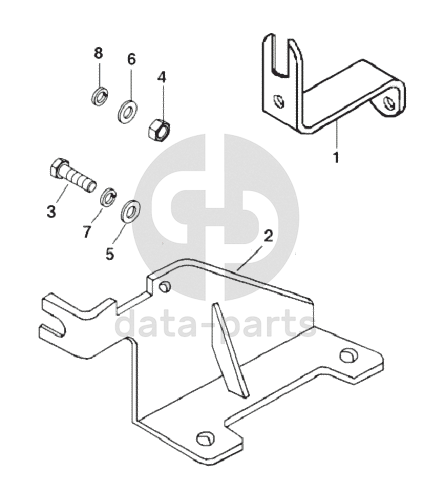 8
6
4
1
3
7
5
2
data-parts