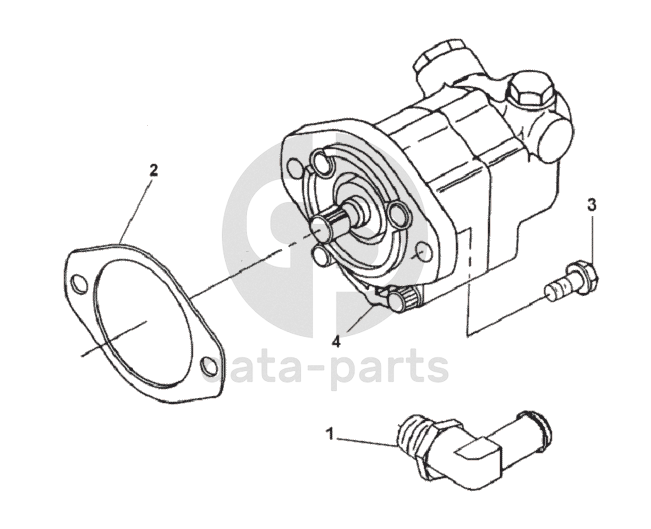 2

3

4

data-parts

1