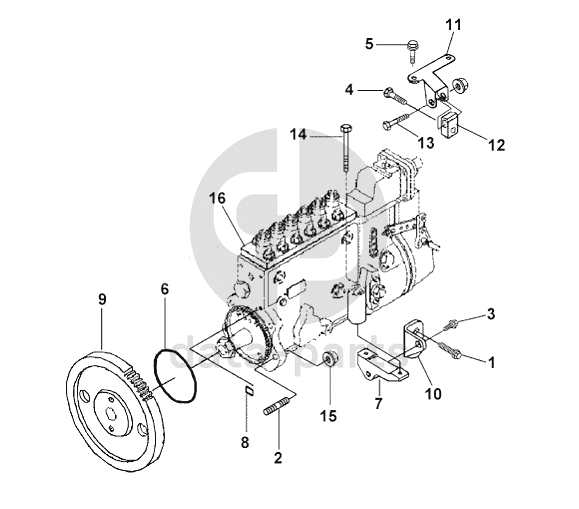 11
5
4
13
12
14
16
9
6
3
1
10
7
15
8
2
data-parts