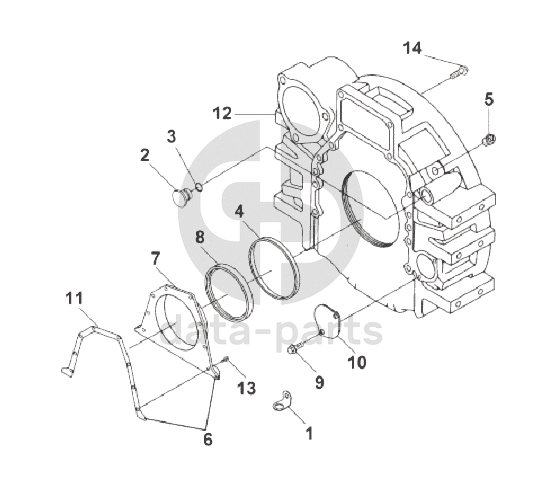 14
5
12
3
2
4
8
7
11
data-parts
10
9
13
1
6