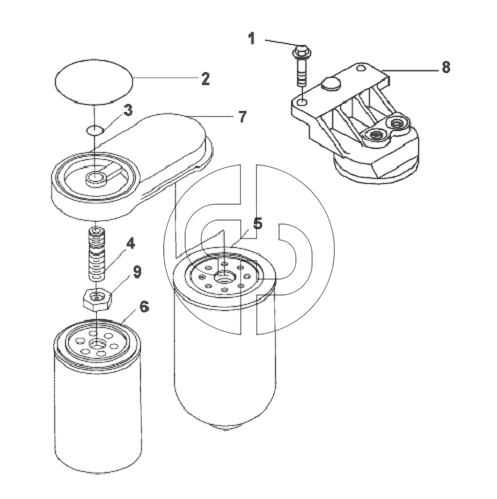 1
8
2
3
7
5
4
9
6