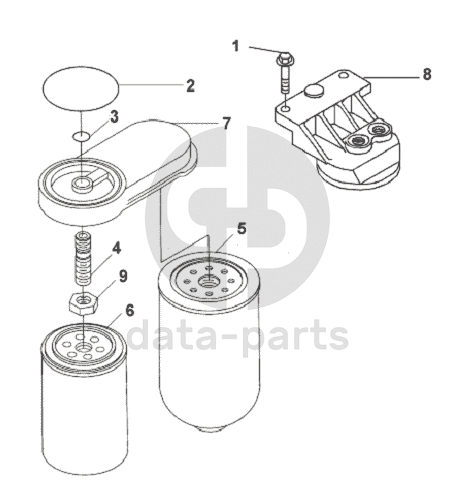 1
8
2
3
7
5
4
9
6
data-parts