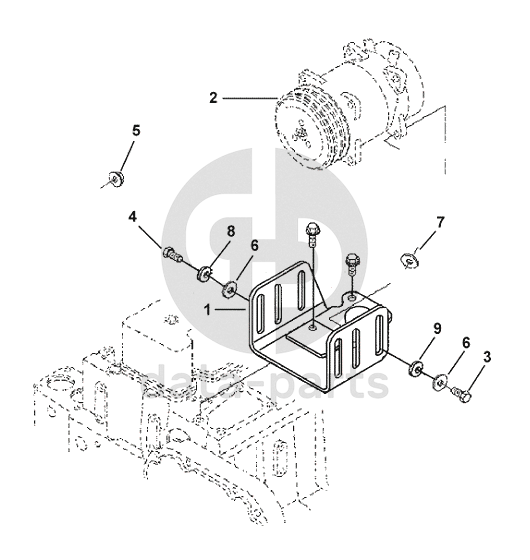 2
5
4
8
6
7
1
9
6
3
data-parts