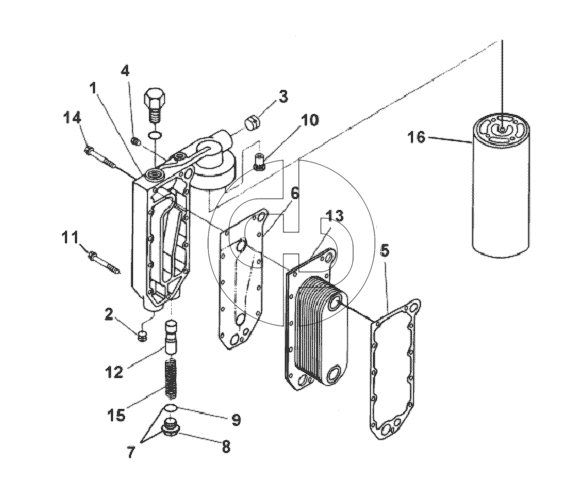 4
1
14
3
10
16
6
13
11
5
2
12
15
9
7
8