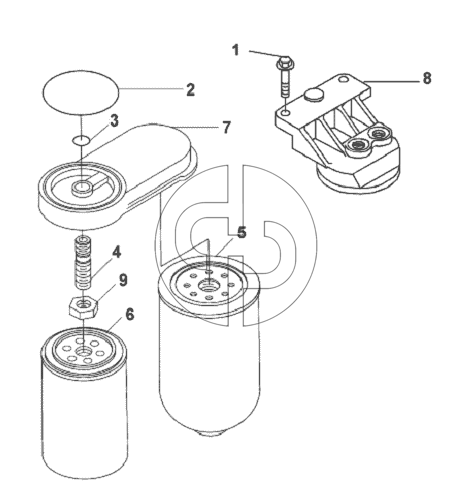 1
8
2
3
7
5
4
9
6