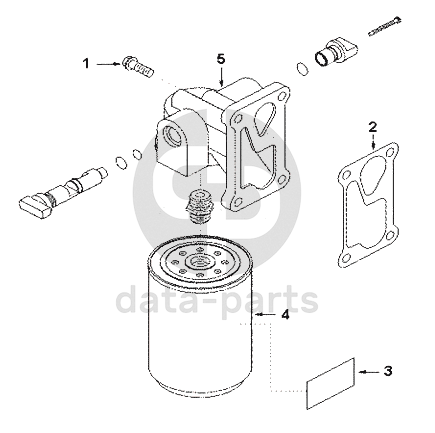 1
5
2
data-parts
4
3