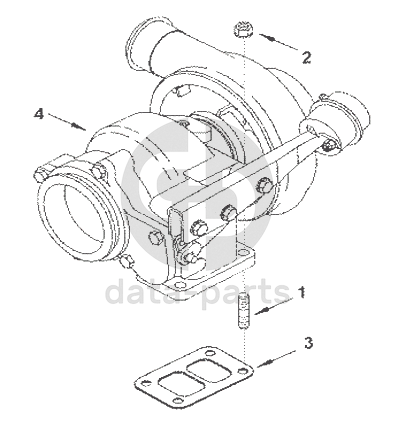 2

4

data-parts

1

3