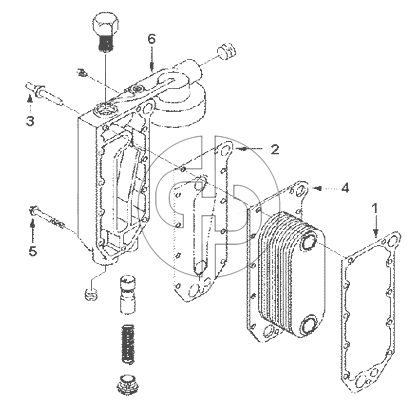 6
3
2
4
1
5