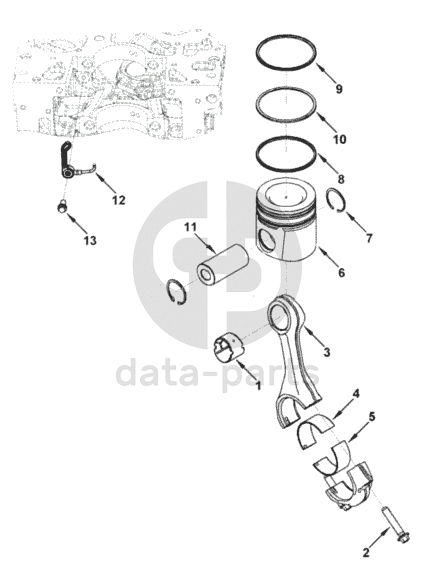 9
10
8
12
7
13
11
6
3
data-parts
1
4
5
2