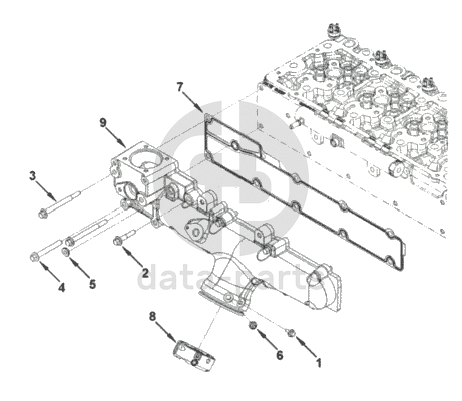 7
9
3
2
4
5
data-parts
8
6
1