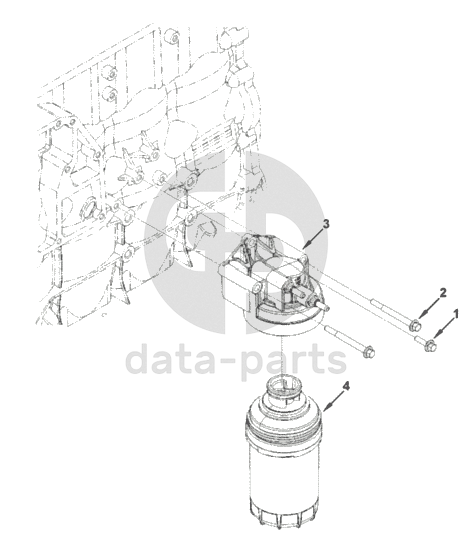 3
2
1
data-parts
4