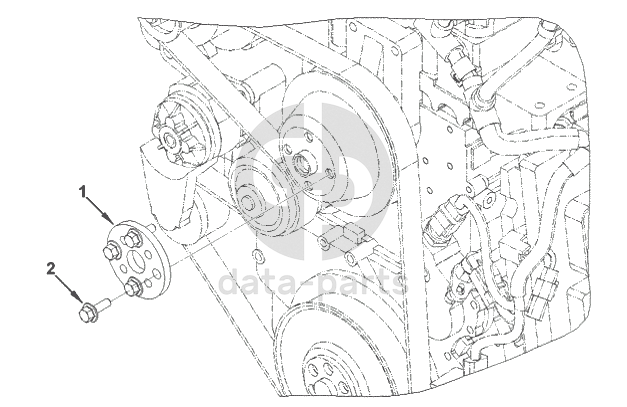 1
2
data-parts