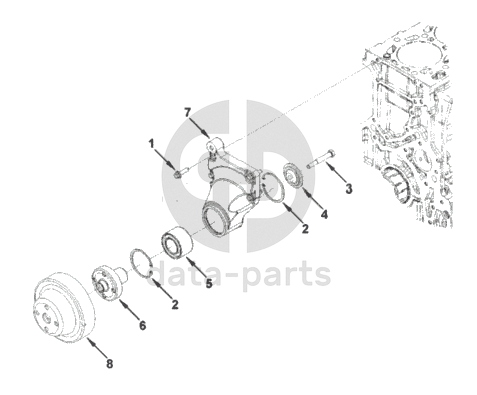 7
1
3
4
2
5
data-parts
2
6
8