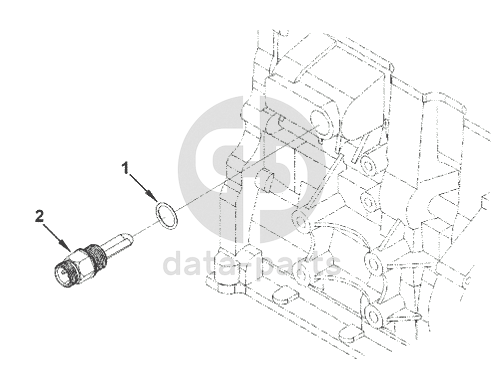 1
2
data-parts