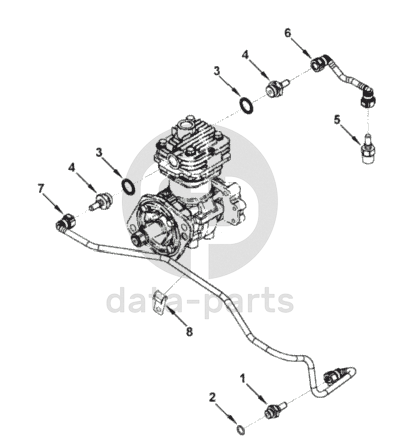 6
4
3
5
3
4
7
data-parts
8
1
2