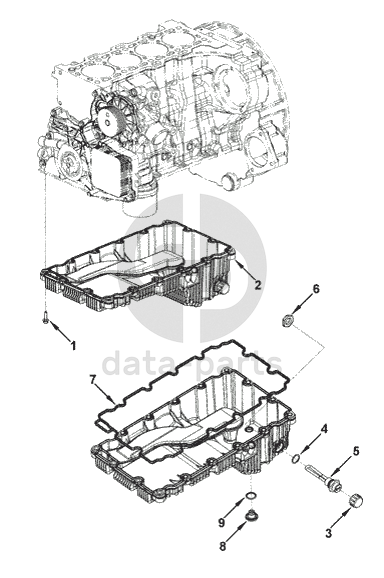 2
6
1
data-parts
7
4
5
9
3
8