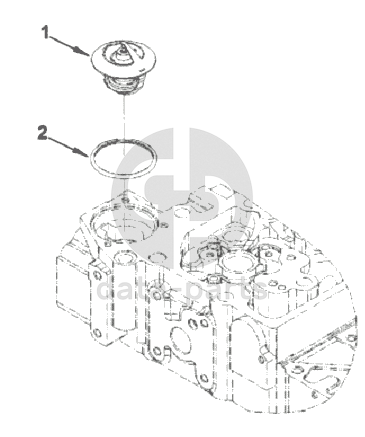 1

2

data-parts