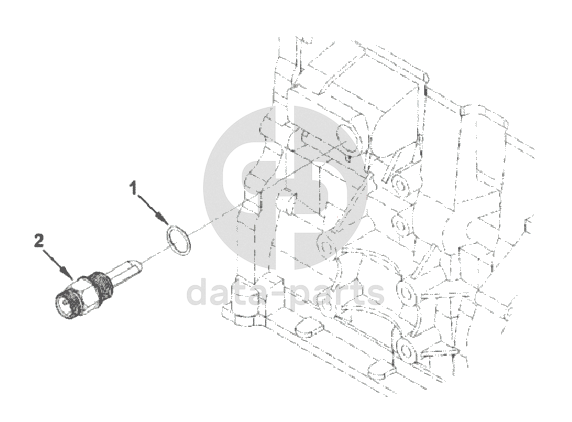 1

2

data-parts