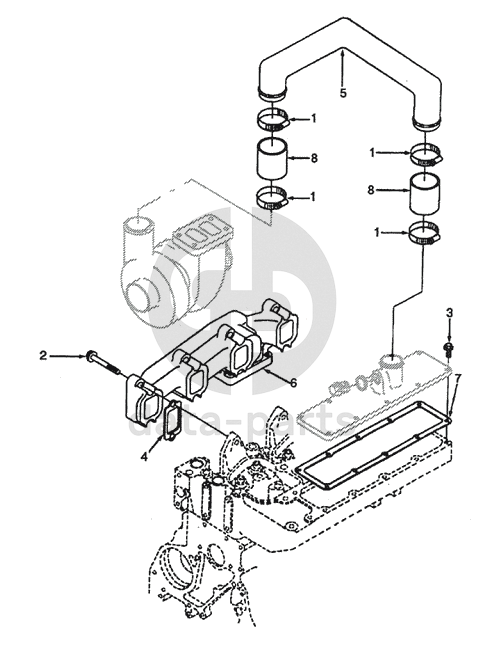 5
1
8
1
1
8
1
3
2
6
7
4
data-parts