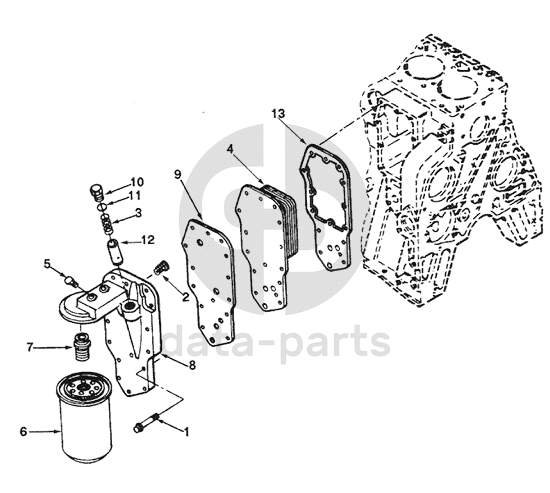 13
4
9
10
11
3
12
5
2
7
8
6
1
data-parts