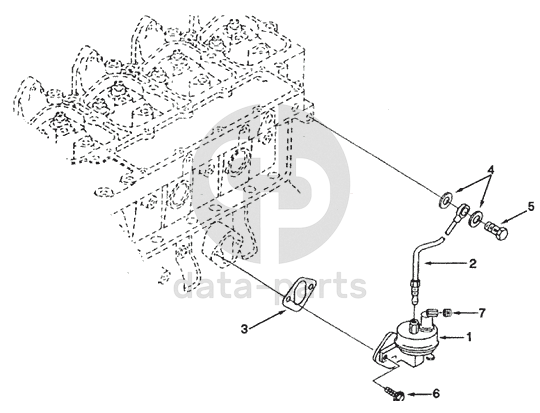 4
5
2
data-parts
7
3
1
6