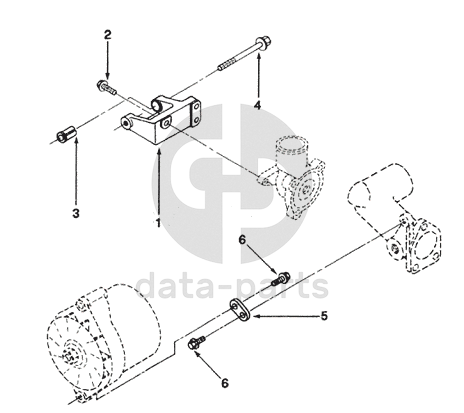 2

4

3

1

6

data-parts

5

6