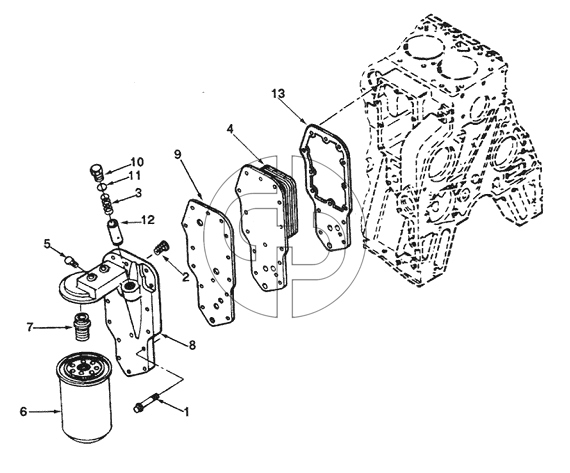 13
4
9
10
11
3
12
5
2
7
8
6
1