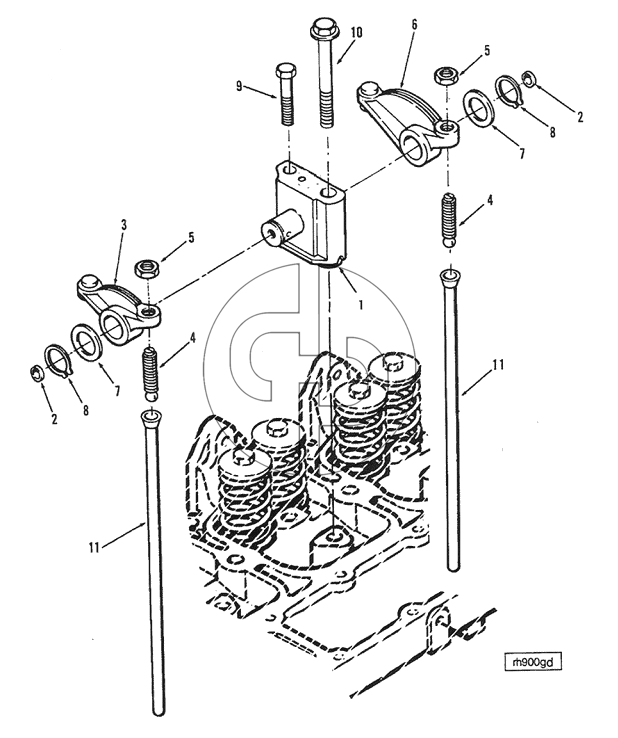 10
6
5
9
2
8
7
4
3
5
1
4
7
8
2
11
11
rh900gd